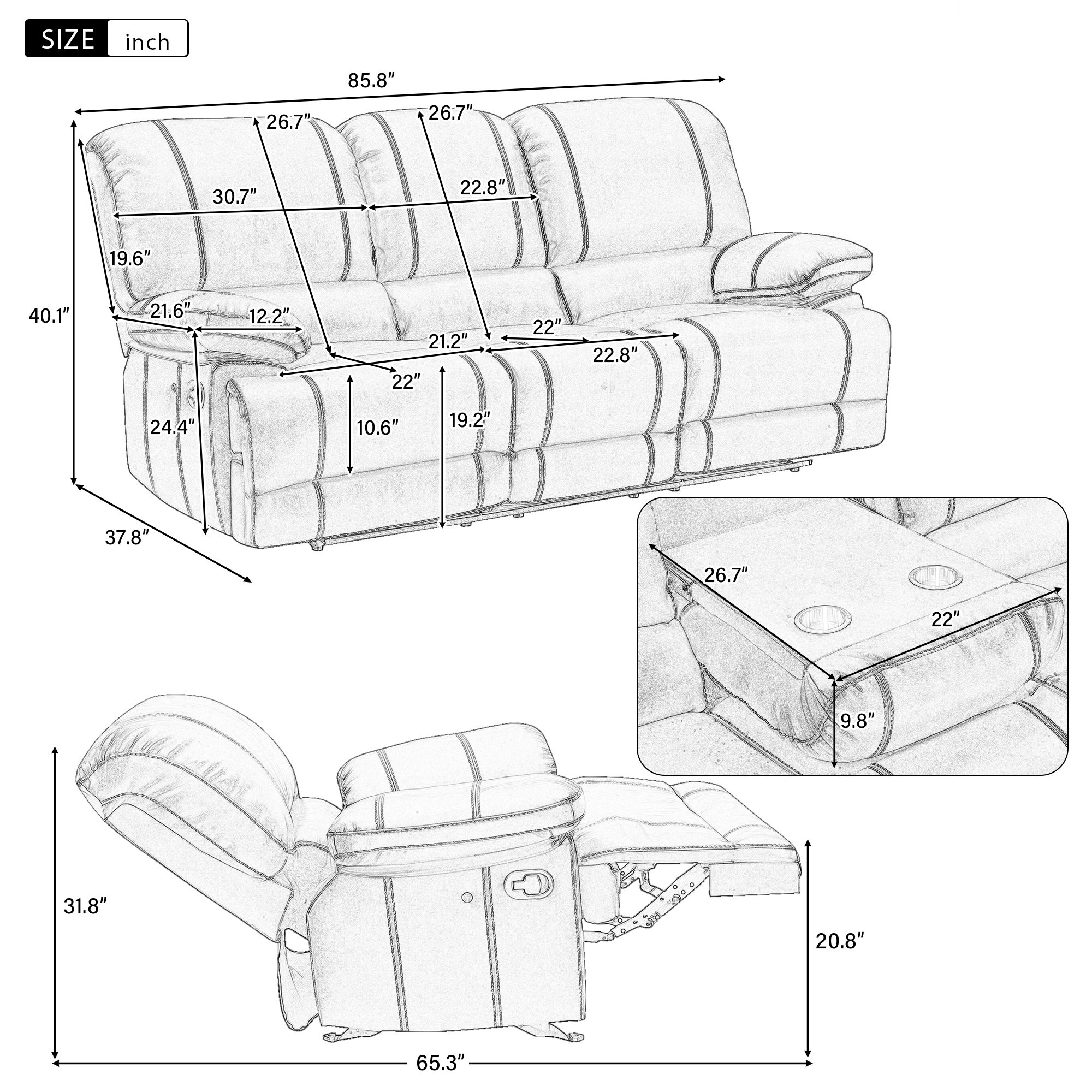 SIZE inch

85.8″

26.7″

26.7″

30.7″

22.8″

19.6″

40.1″

21.6″

12.2″

22″

21.2″

22.8″

22″

24.4″

10.6″

19.2″

37.8″

26.7″

22″

9.8″

31.8″

20.8″

65.3″